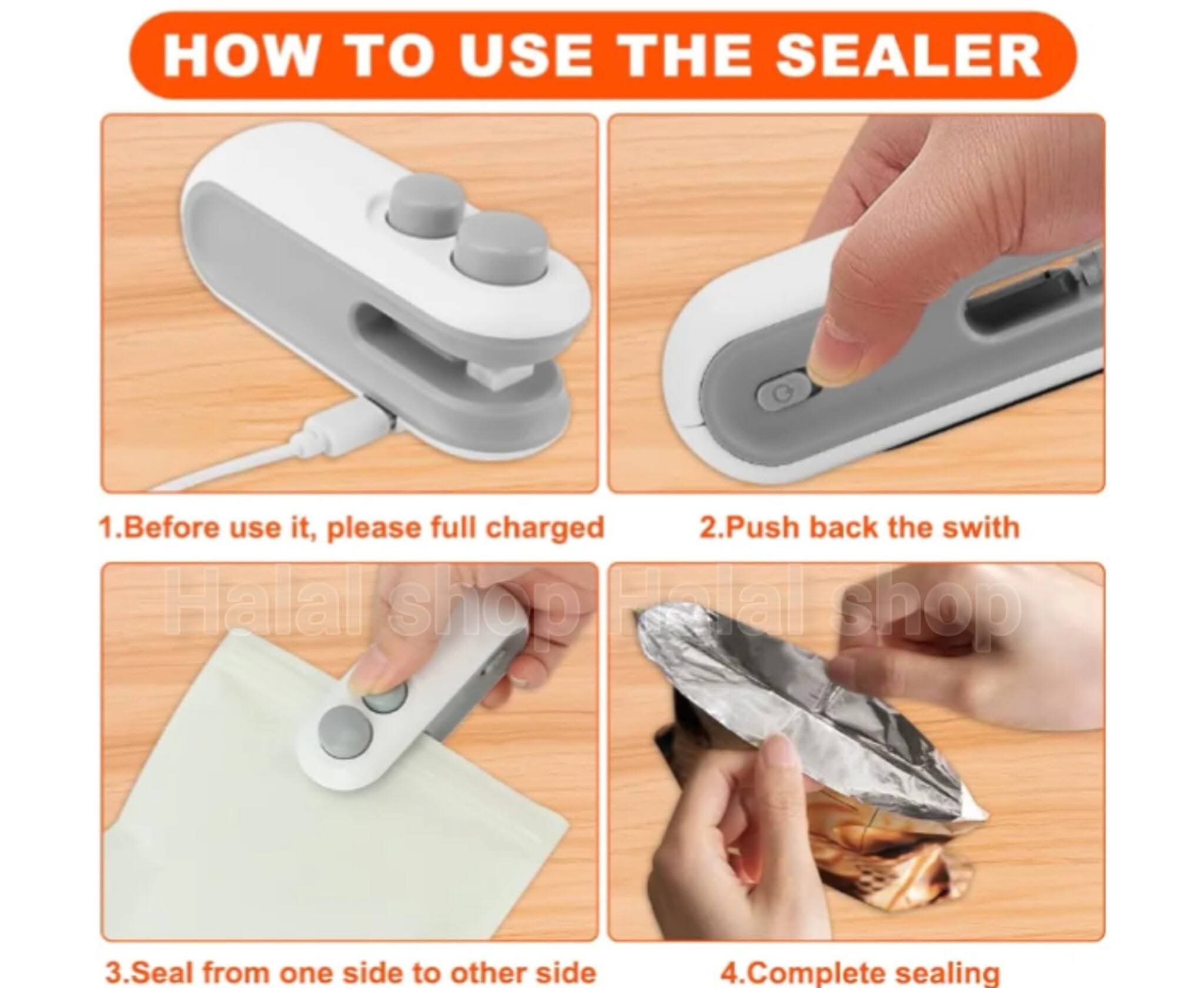 HOW TO USE THE SEALER

1.Before use it, please full charged

2.Push back the swith

Halal shop Halal shop

3.Seal from one side to other side

4.Complete sealing